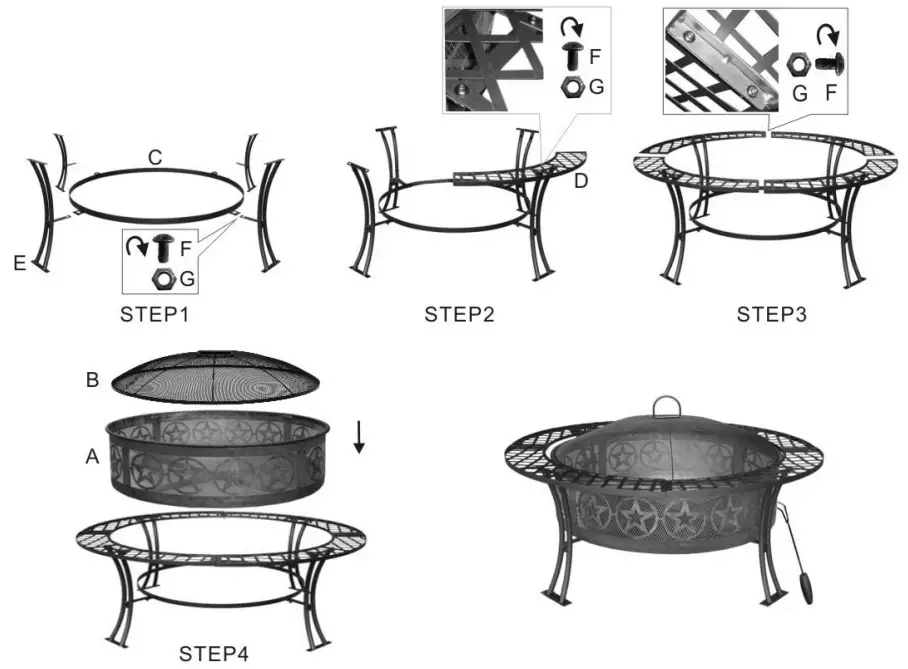 C
E
F
G
STEP1

F
G
D
STEP2

G F
STEP3

B
A
STEP4