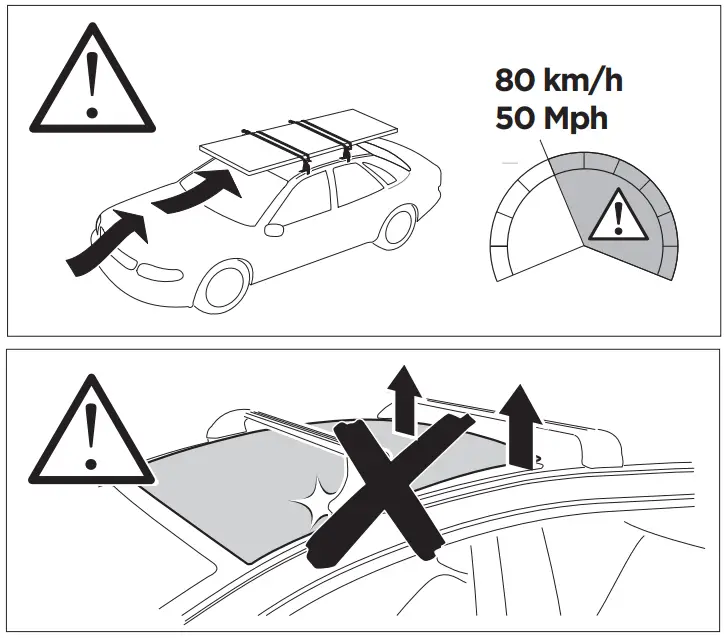 80 km/h
50 Mph