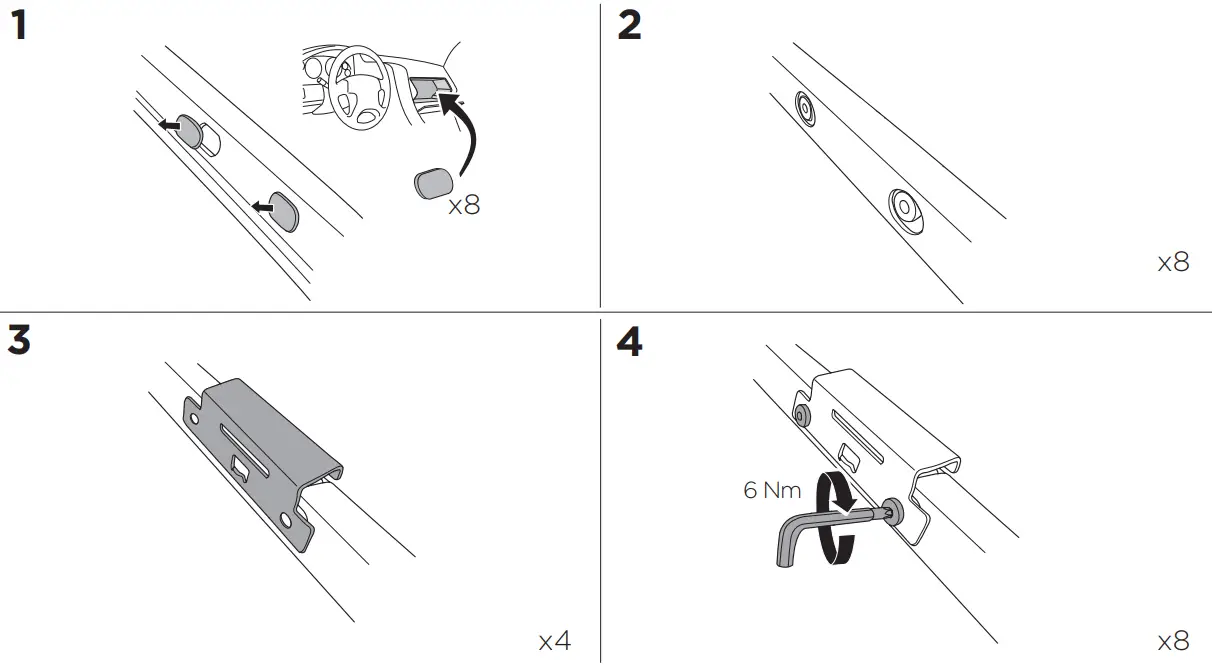 1

x8

2

x8

3

x4

4

6 Nm

x8