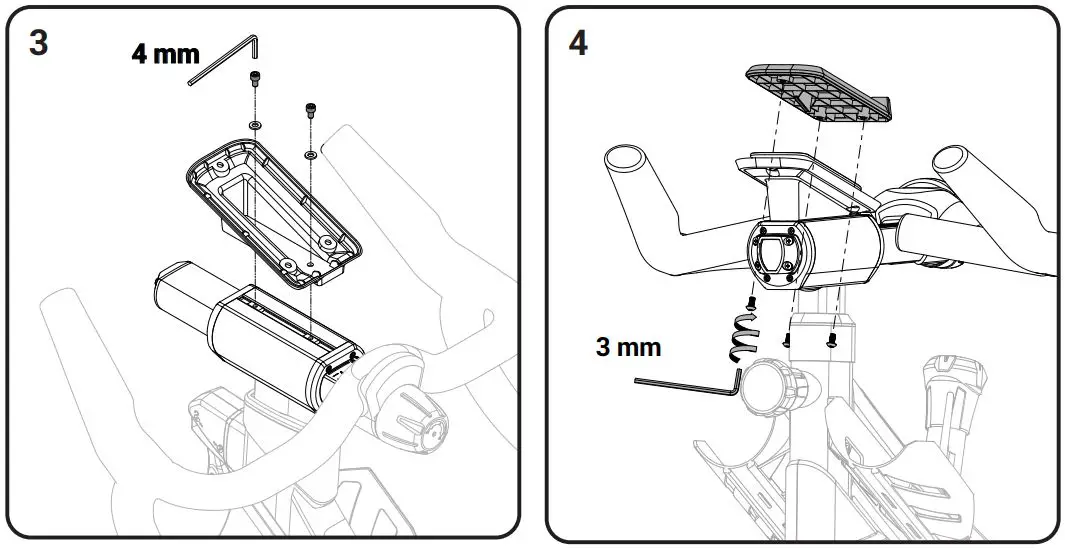 3

4 mm

4

3 mm