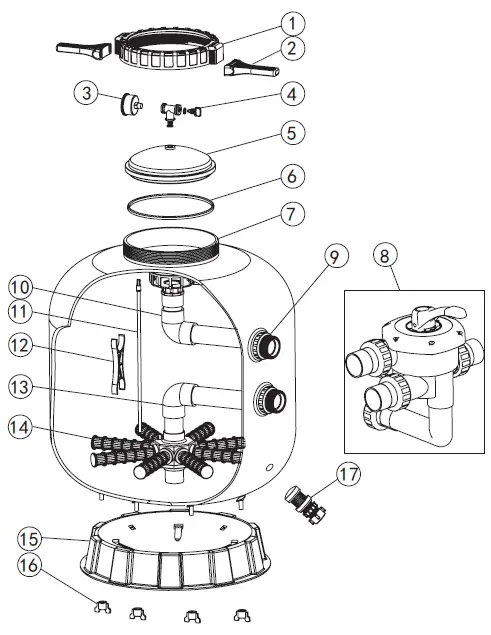 1
2
3
4
5
6
7
9
8
10
11
12
13
14
17
15
16