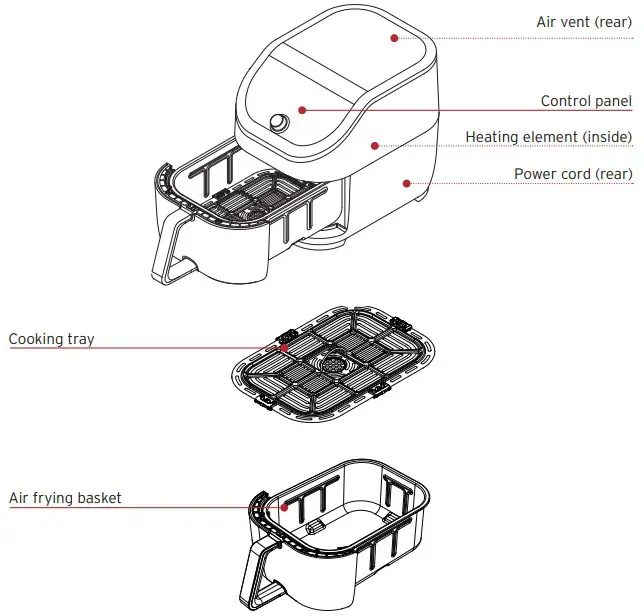 Air vent (rear)

Control panel

Heating element (inside)

Power cord (rear)

Cooking tray

Air frying basket