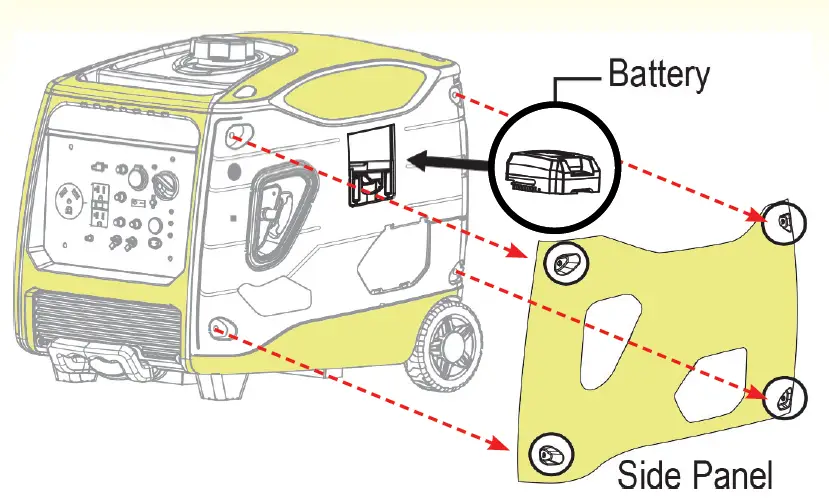 Battery

Side Panel