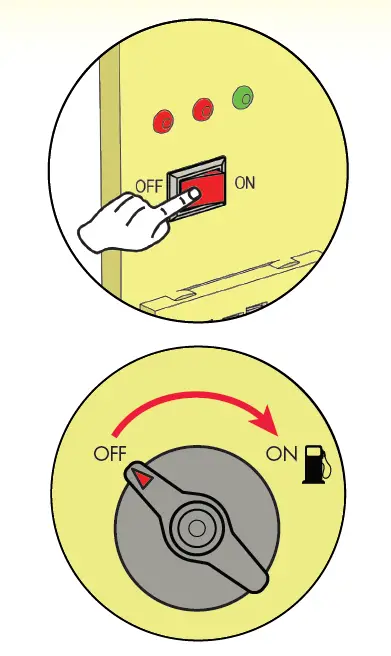 OFF ON

OFF ON