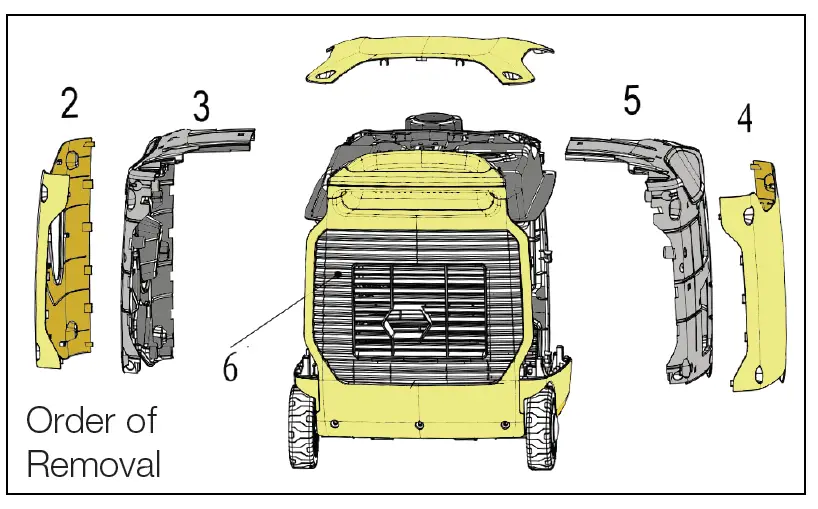 2
3
5
4
6
Order of Removal