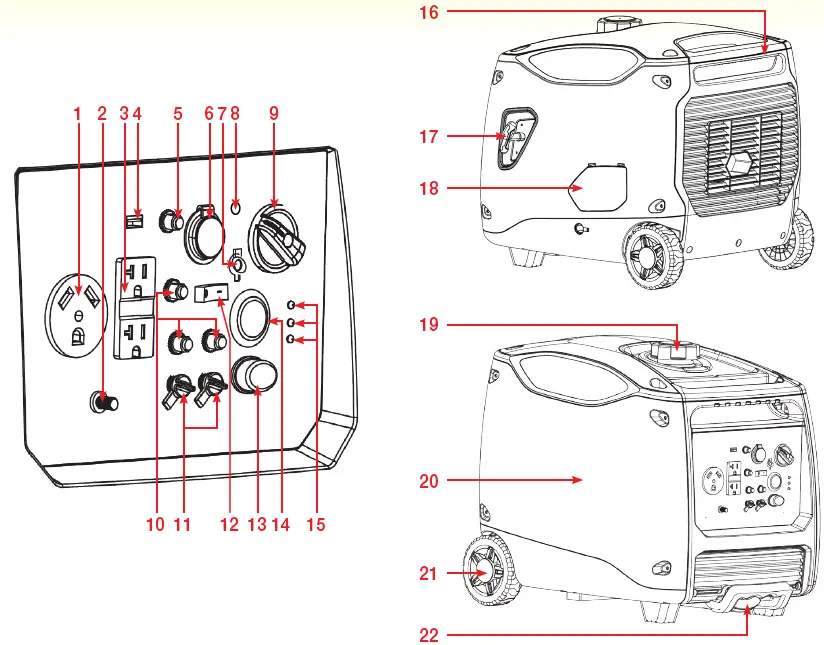 1 2 3 4 5 6 7 8 9

10 11 12 13 14 15

16

17

18

19

20

21

22