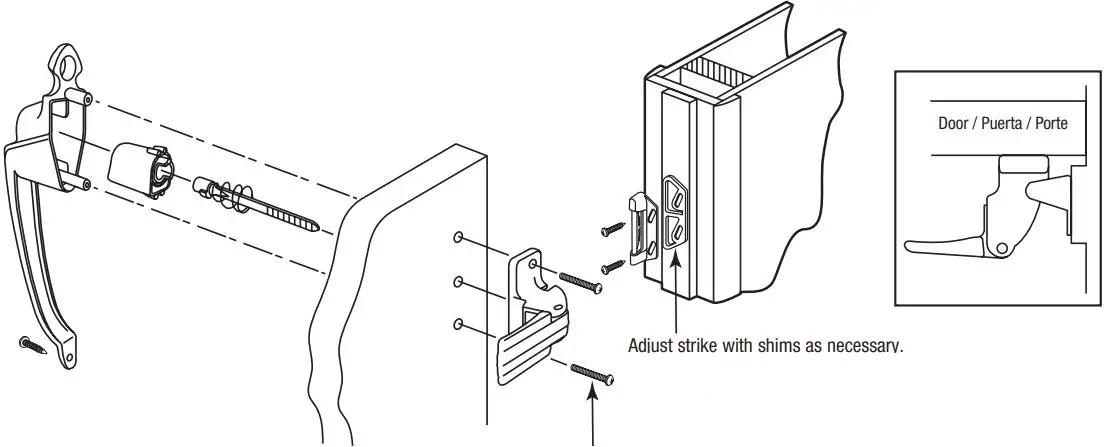 Door / Puerta / Porte

Adjust strike with shims as necessary.