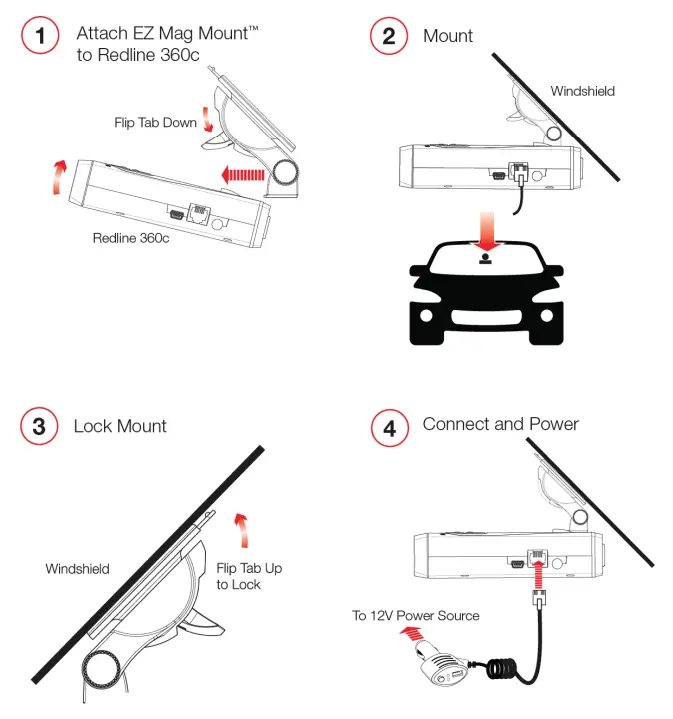 1 Attach EZ Mag Mount™ to Redline 360c

Flip Tab Down

Redline 360c

2 Mount

Windshield

3 Lock Mount

Windshield

Flip Tab Up to Lock

4 Connect and Power

To 12V Power Source