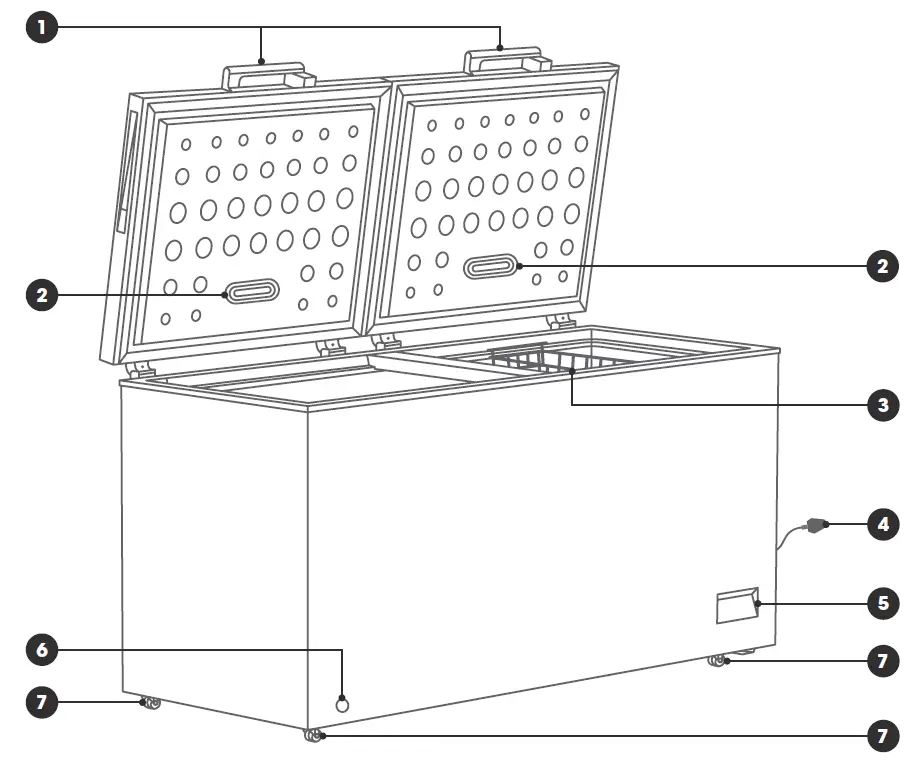 1
2
2
3
4
5
6
7
7
7