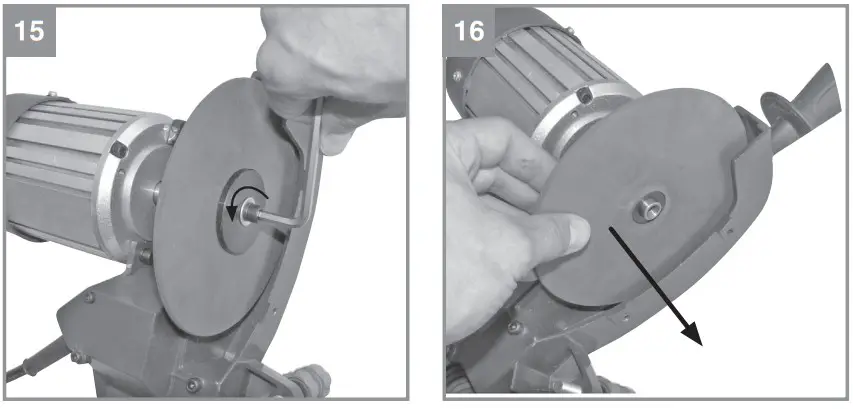 15

16