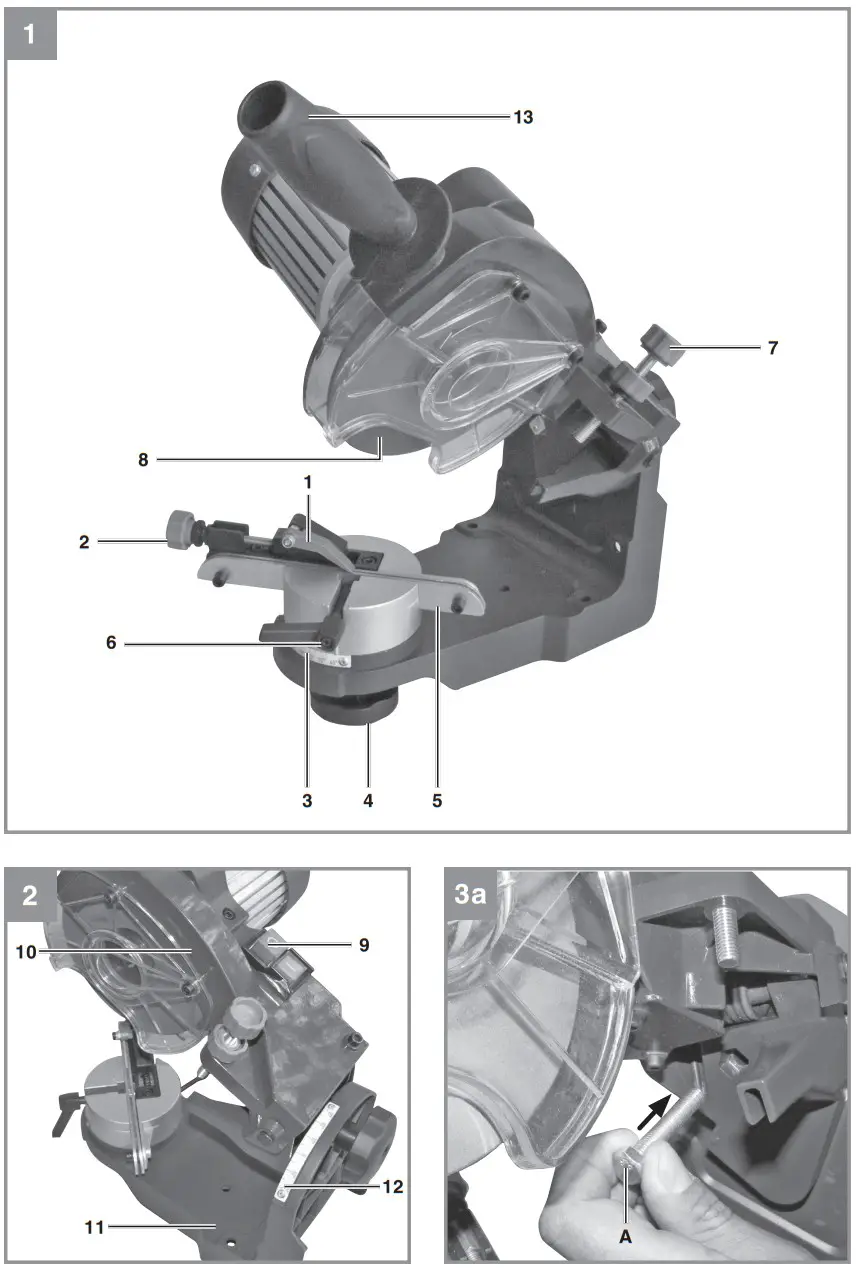 1

13

7

8

1

2

6

3

4

5

2

10

9

12

11

3a

A