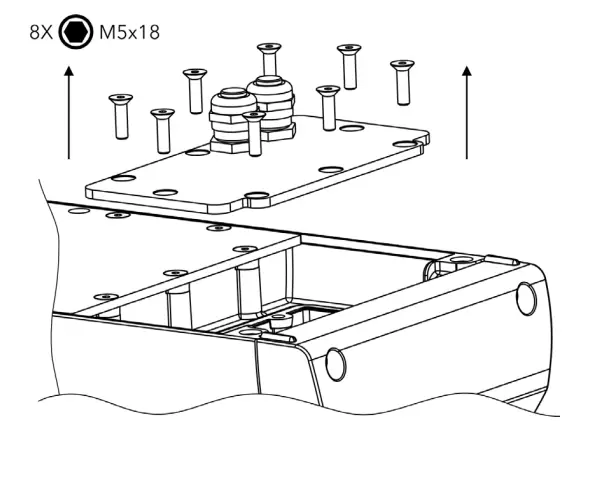 8X M5x18