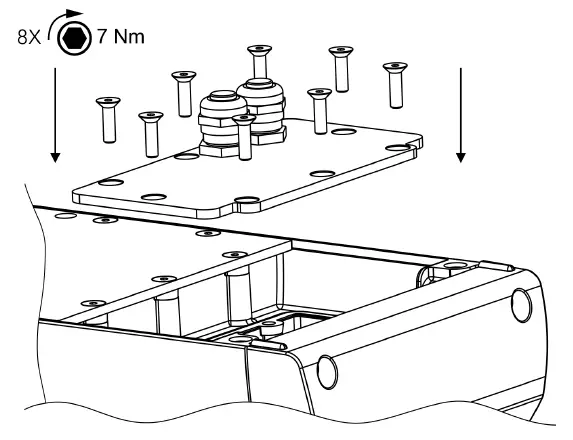 8X 7 Nm