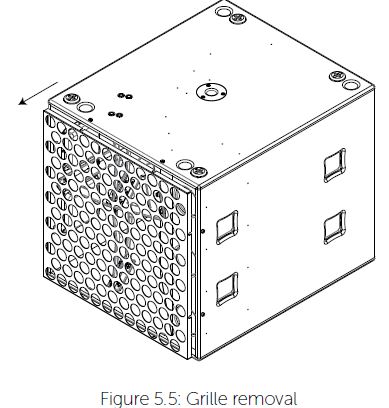 Figure 5.5: Grille removal