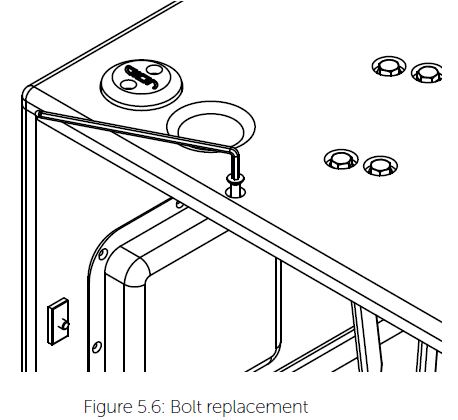 Figure 5.6: Bolt replacement