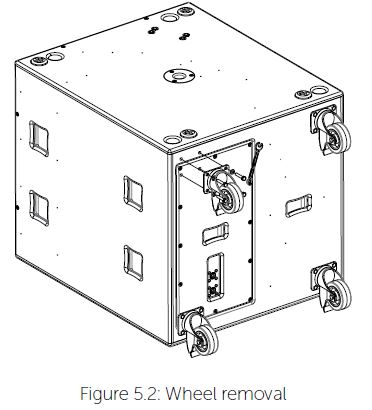 Figure 5.2: Wheel removal