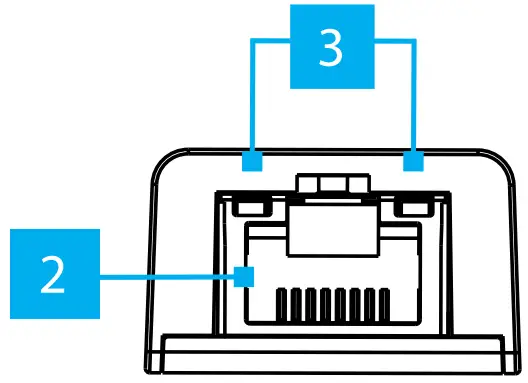 3
2