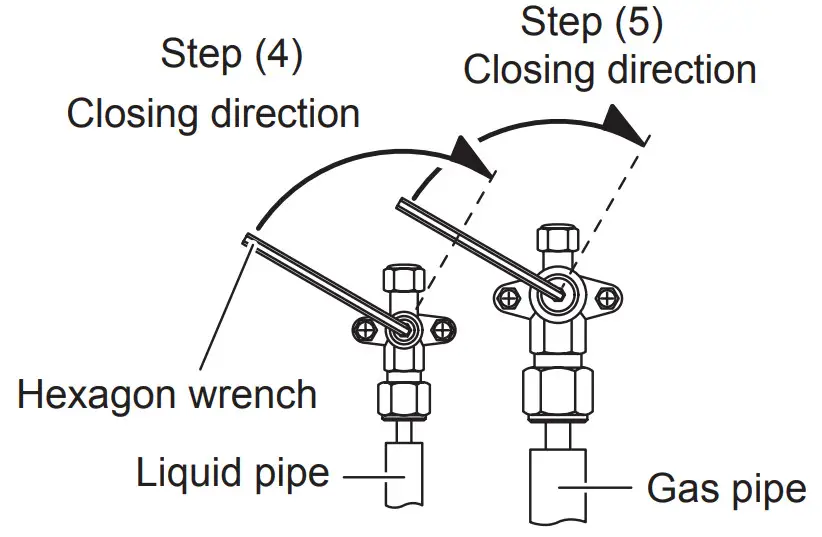 Step (4)
Closing direction

Step (5)
Closing direction

Hexagon wrench

Liquid pipe

Gas pipe