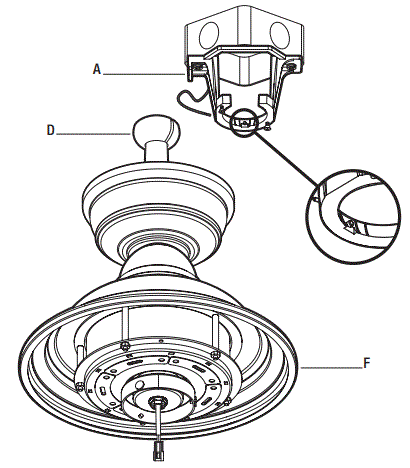 A

D

F