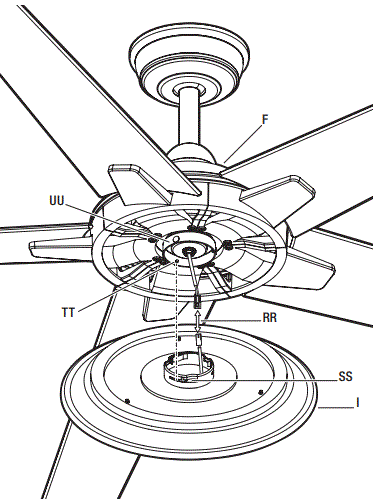 F
UU
TT
RR
SS
I