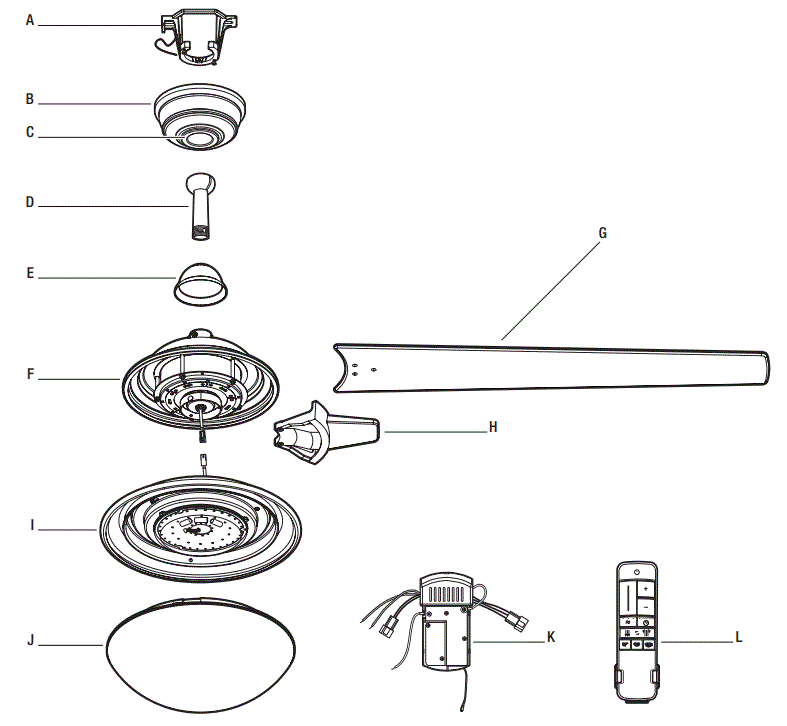 A
B
C
D
E
F
G
H
I
J
K
L