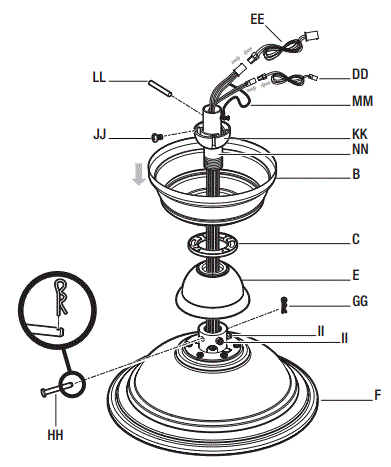 EE
LL
DD
MM
JJ
KK
NN
B
C
E
GG
II
II
F
HH