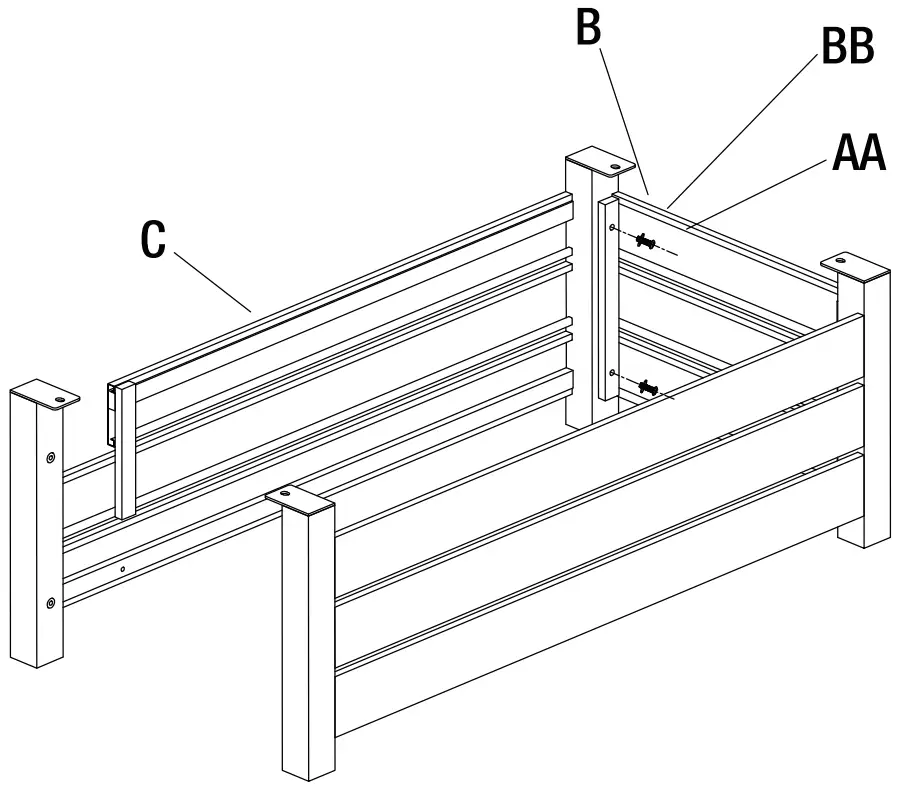 B
BB
AA
C