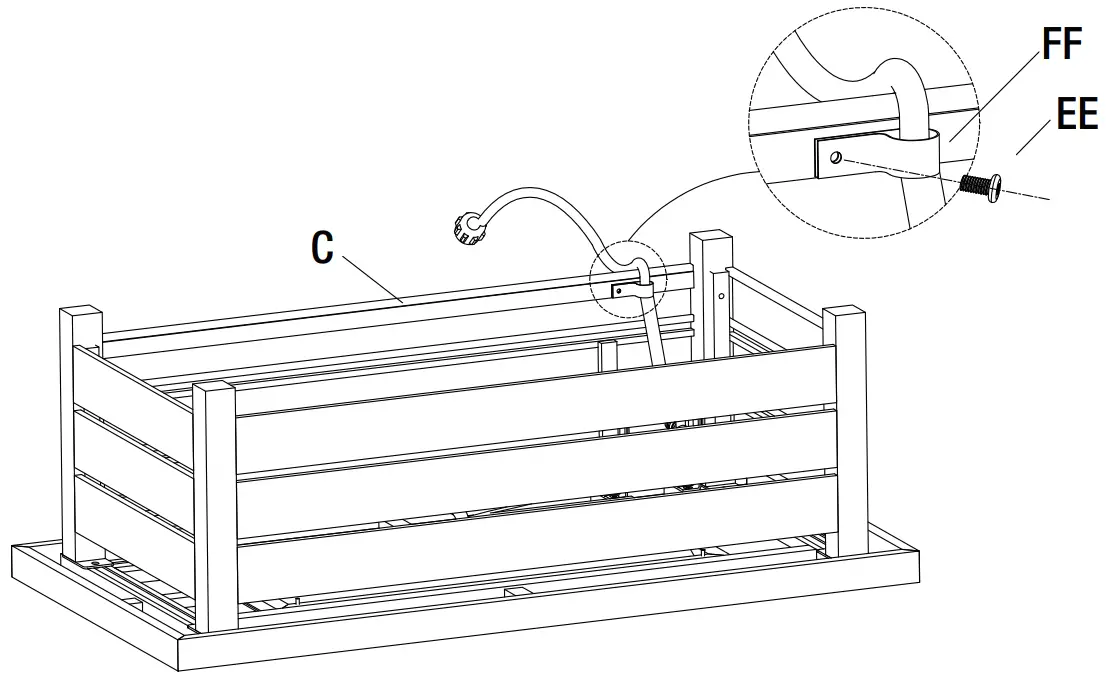 FF
EE
C