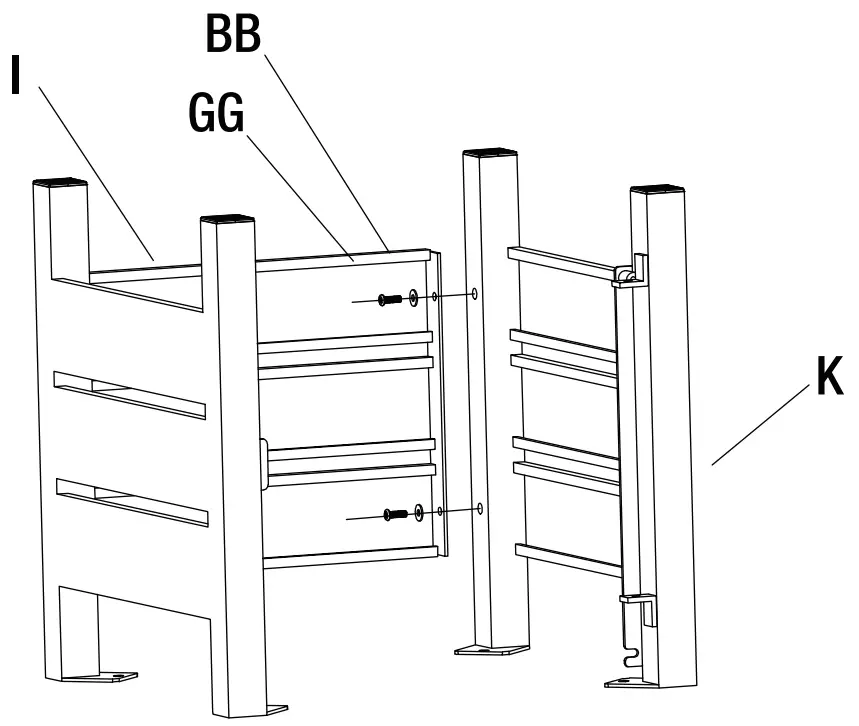 BB
I
GG
K