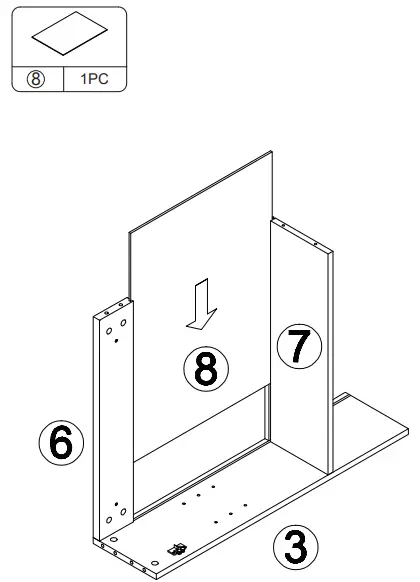 ⑧ 1PC

8

7

6

3