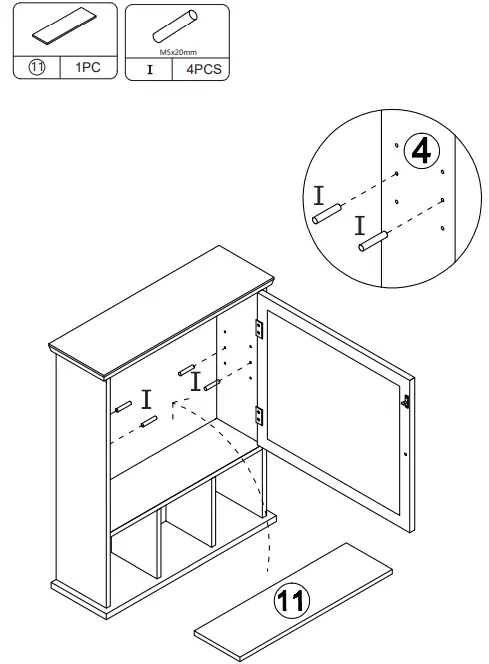 ⑪ 1PC

M5x20mm
I 4PCS

4
I
I

I
I

11