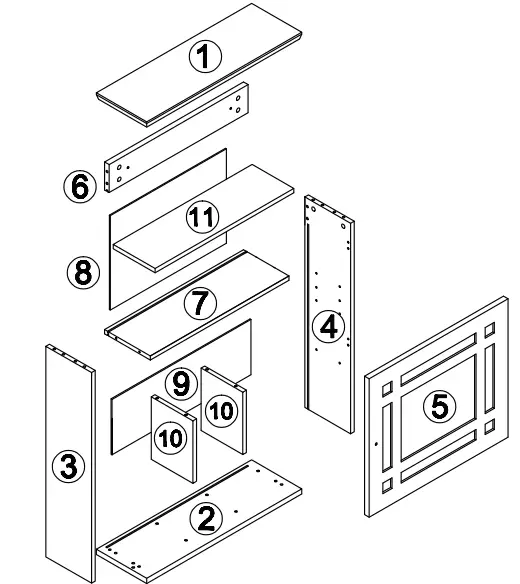 1
6
11
8
7
4
9
10
10
5
3
2