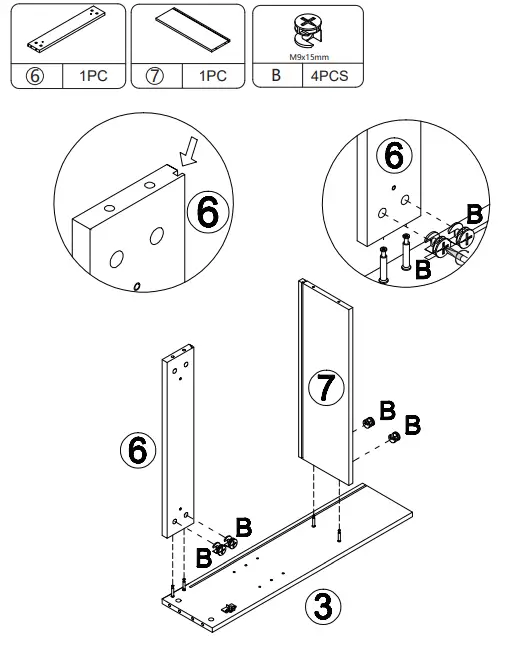 ⑥ 1PC

⑦ 1PC

M9x15mm
B 4PCS

6

6
B
B

7
B
B

6
B
B

3