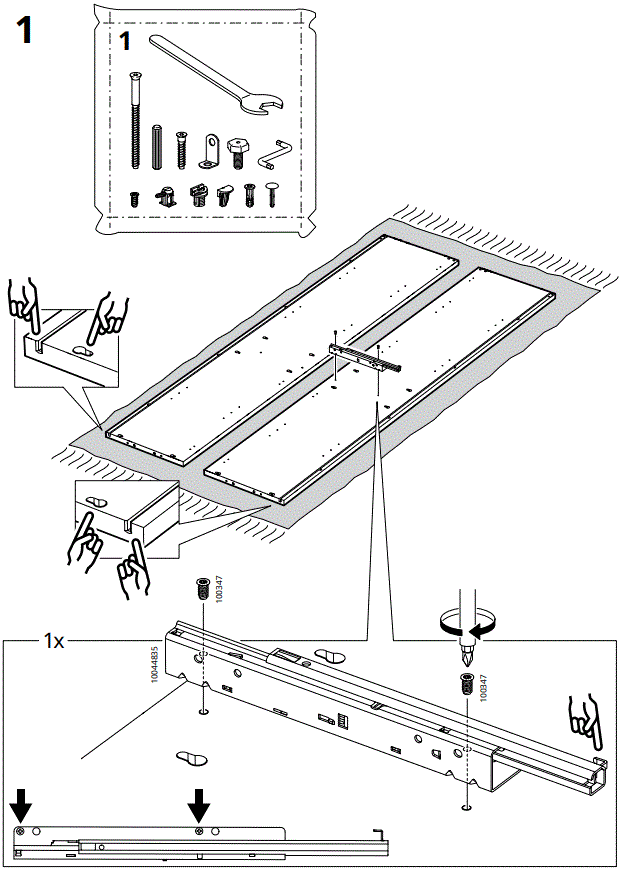 1

1

1x

100347

10044835

100347