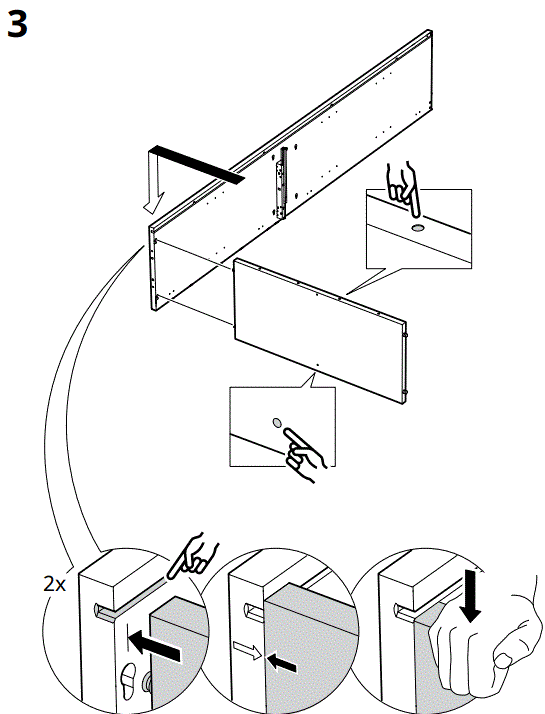 3

2x