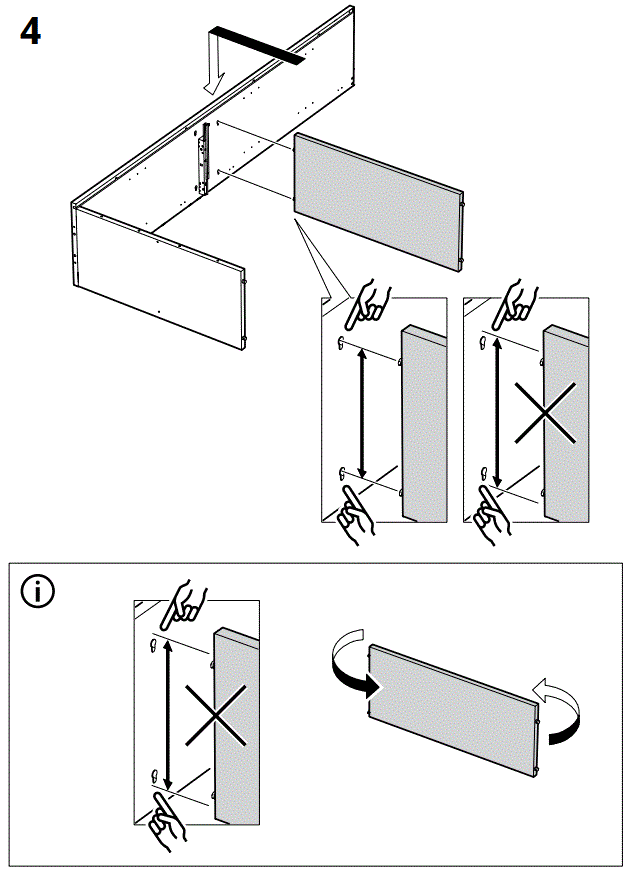 4

i