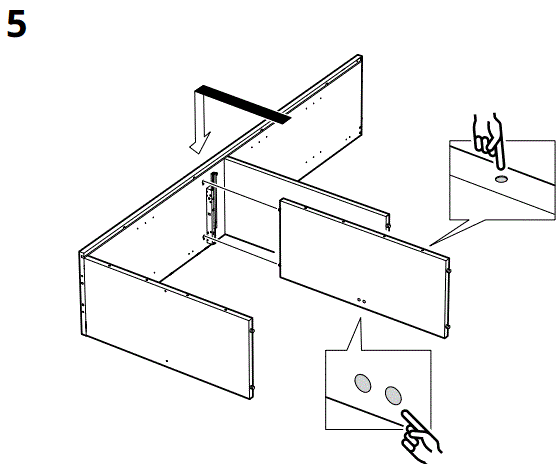 5