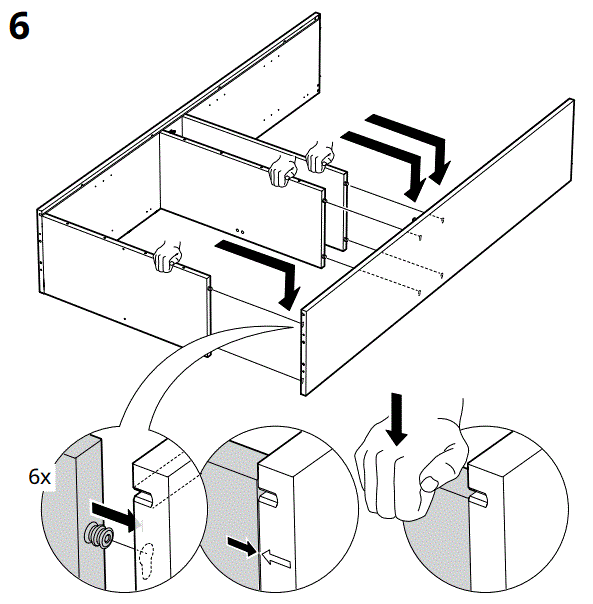 6

6x