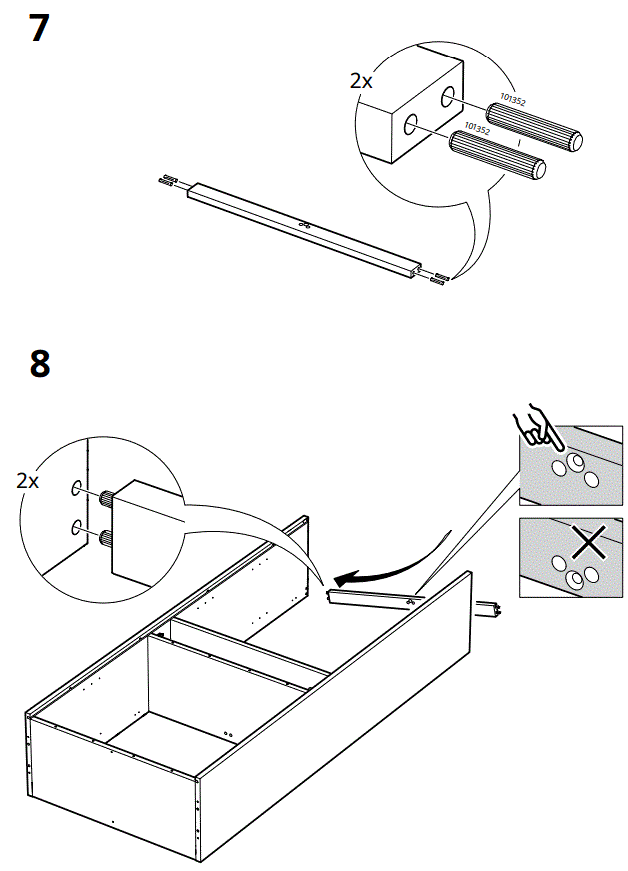 7

2x

101352

101352

8

2x