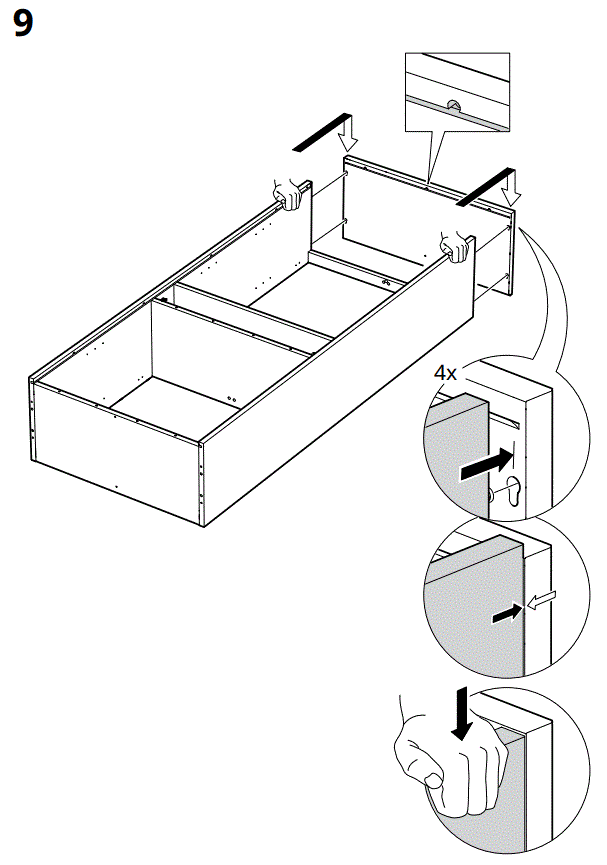 9

4x