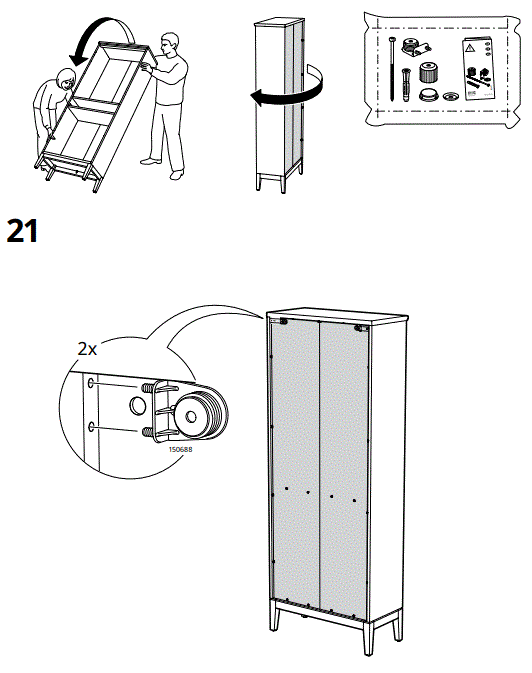 21

2x

150688