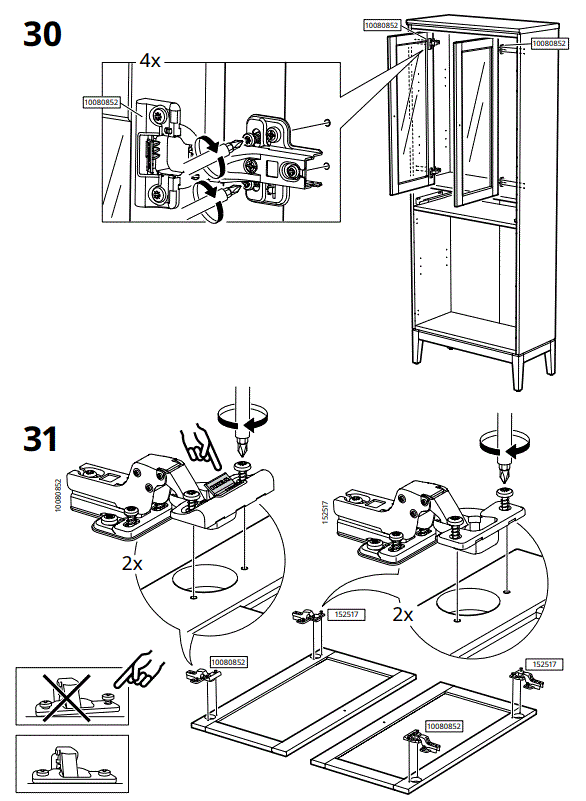 30

4x

10080852

10080852

10080852

31

10080852

2x

152517

2x

152517

10080852

152517

10080852