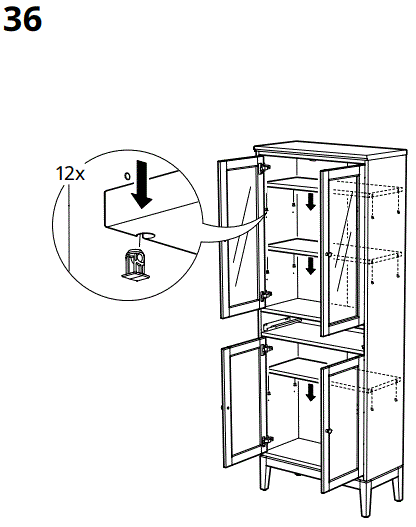 36

12x