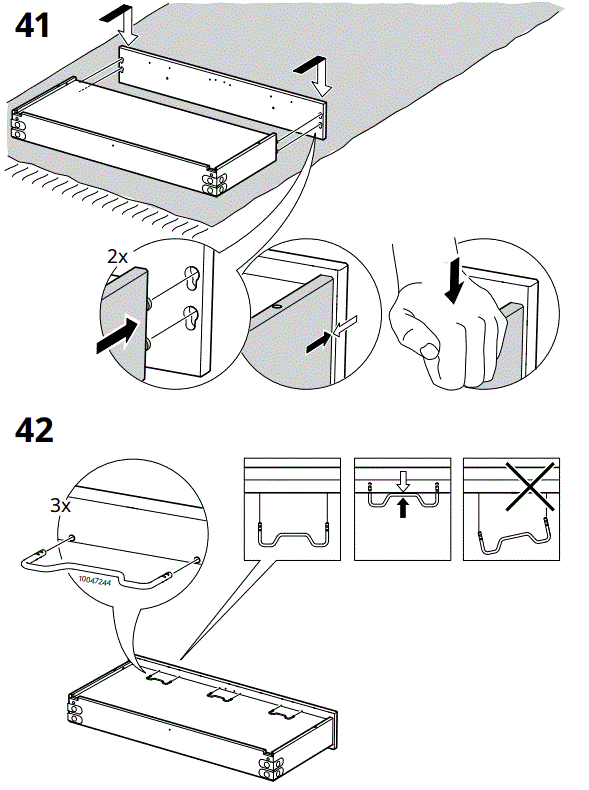 41

2x

42

3x

10047244