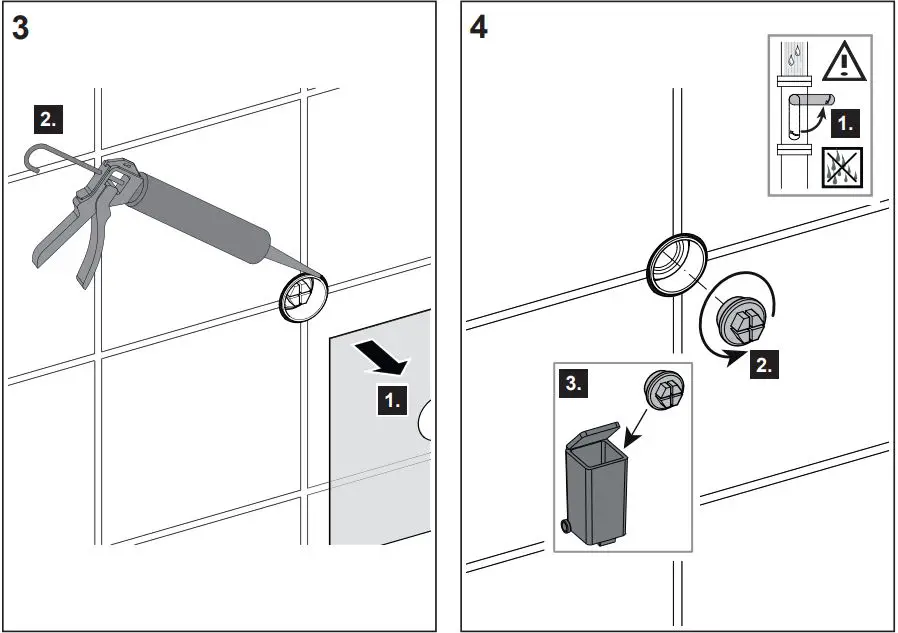 3

2.

1.

4

1.

2.

3.