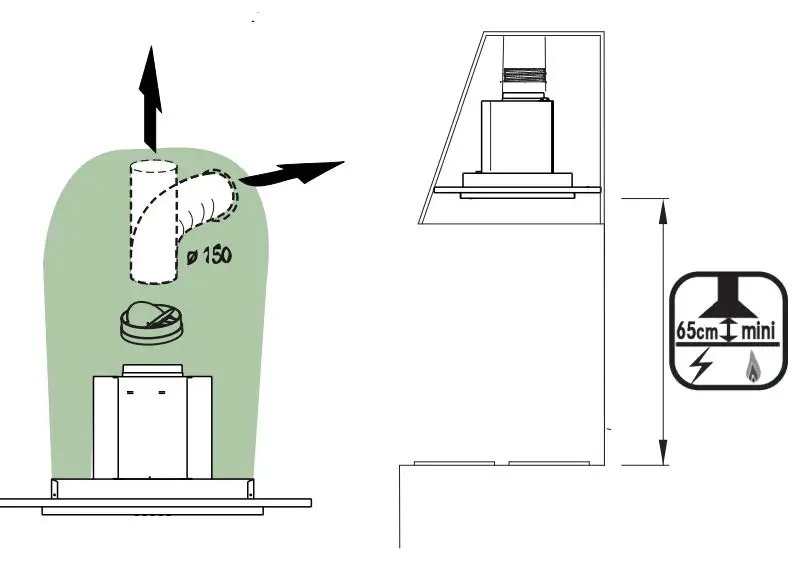 ø 150

65cm mini