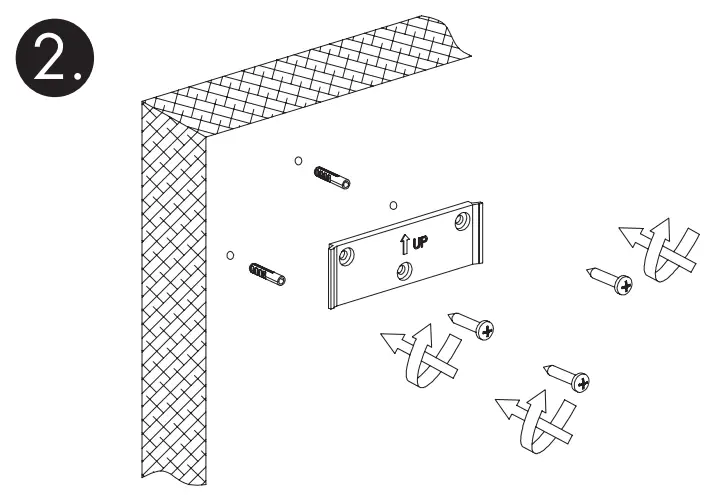 2.

UP