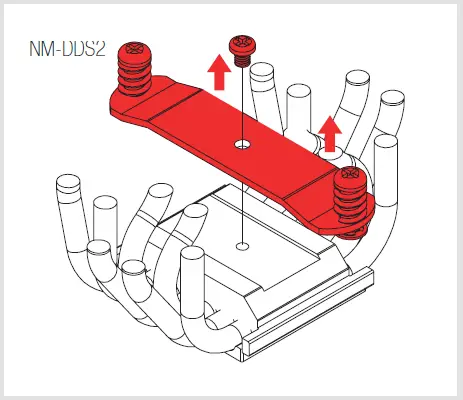 NM-DDS2