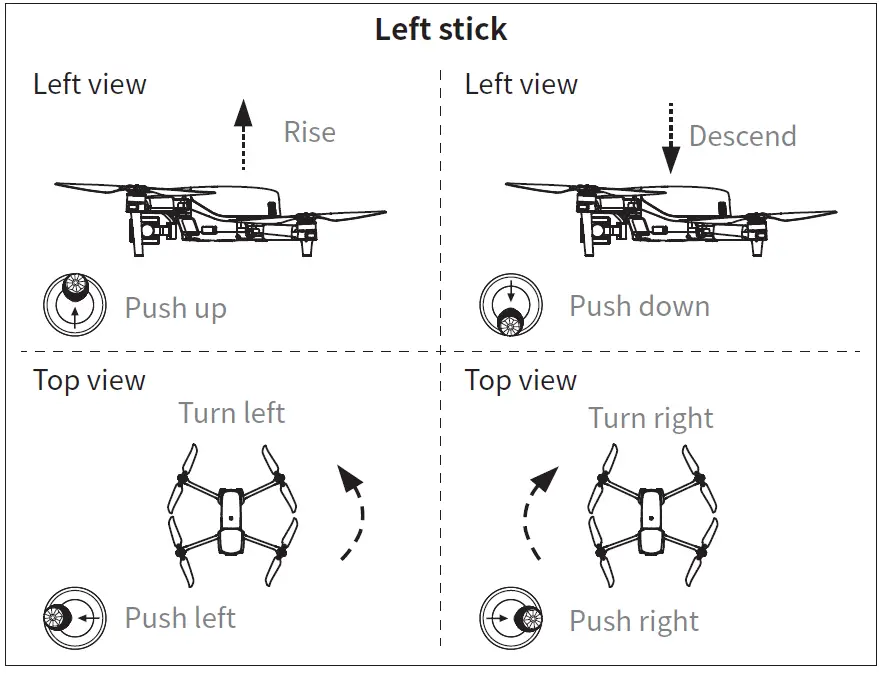 Left stick

Left view

Rise

Push up

Left view

Descend

Push down

Top view

Turn left

Push left

Top view

Turn right

Push right