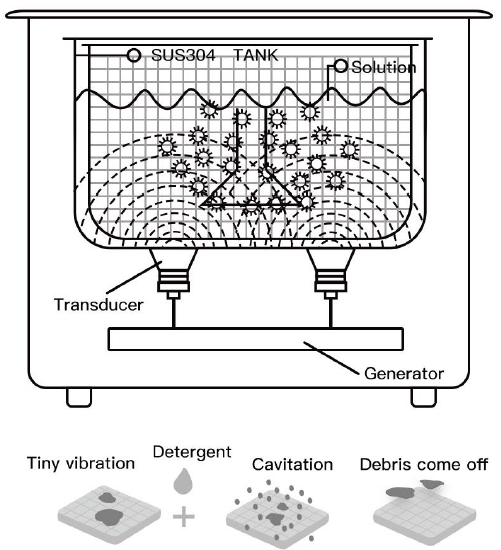 SUS304 TANK

Solution

Transducer

Generator

Tiny vibration

Detergent

+

Cavitation

Debris come off